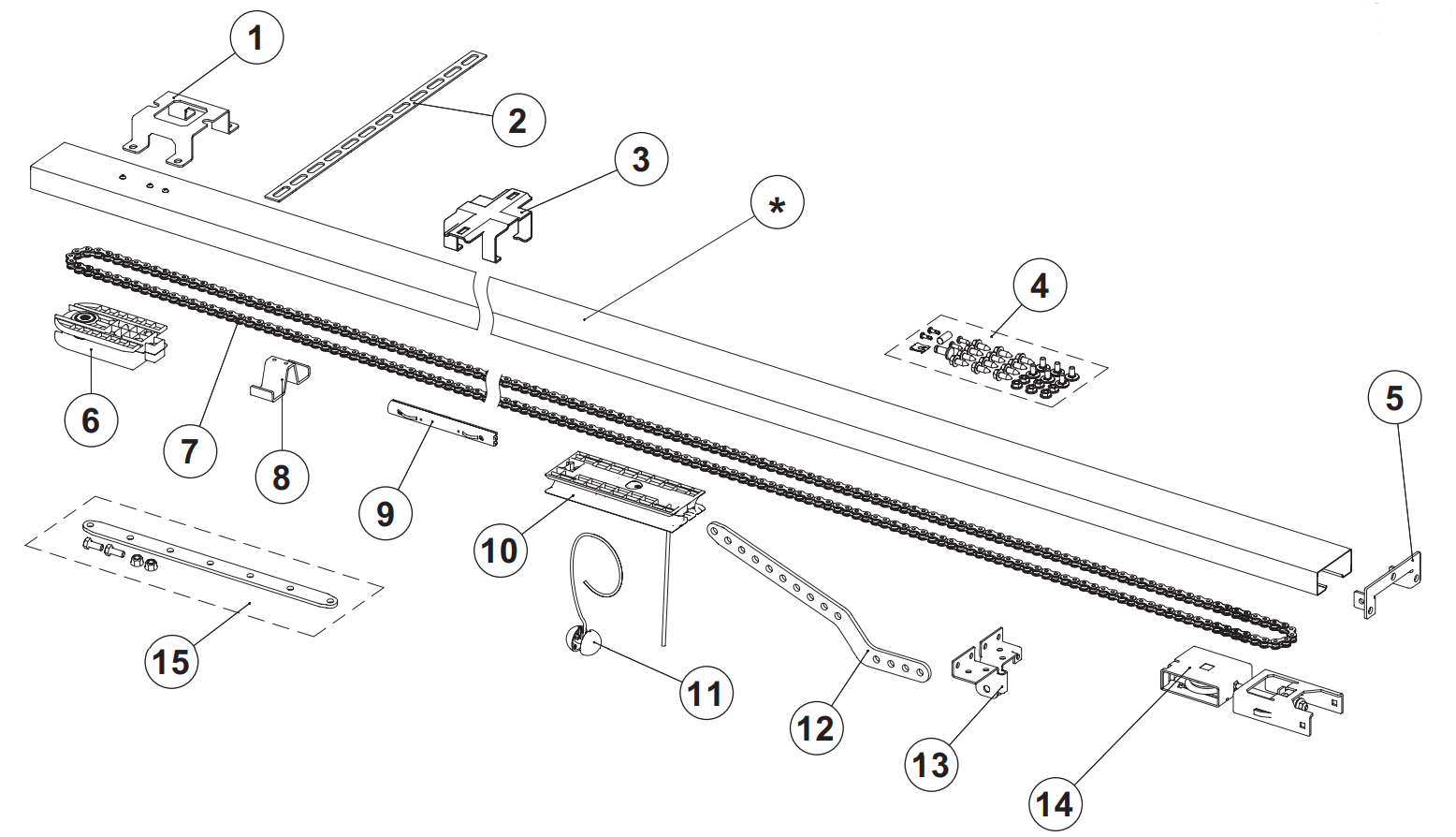 1
2
3
*
4
5
6
7
8
9
10
11
12
13
14
15